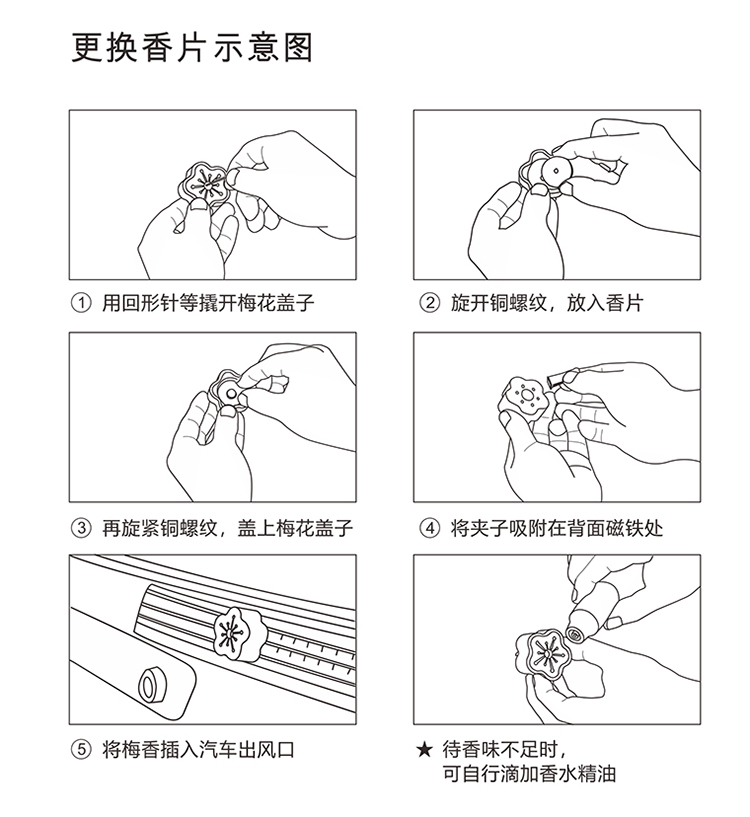 更换香片示意图

① 用回形针等撬开梅花盖子

② 旋开铜螺纹，放入香片

③ 再旋紧铜螺纹，盖上梅花盖子

④ 将夹子吸附在背面磁铁处

⑤ 将梅香插入汽车出风口

★ 待香味不足时，可自行滴加香水精油