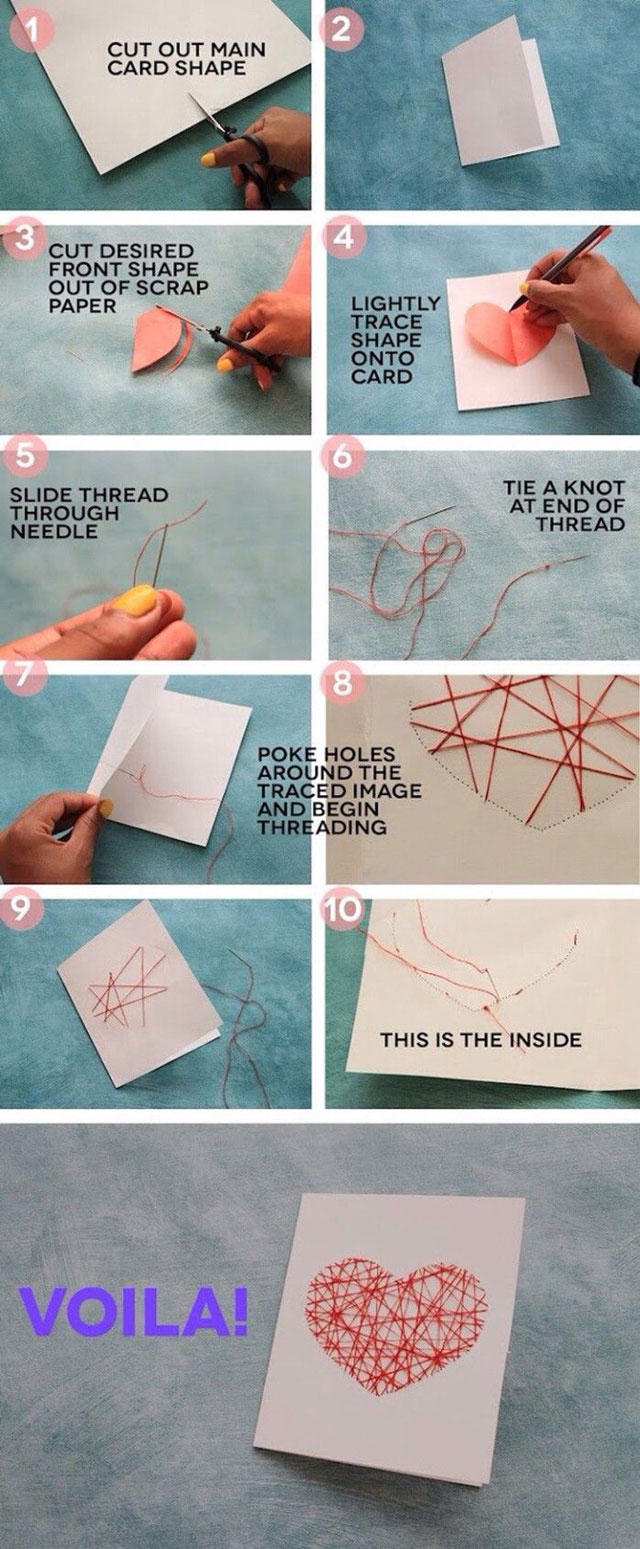 1
CUT OUT MAIN CARD SHAPE

2

3
CUT DESIRED FRONT SHAPE OUT OF SCRAP PAPER

4
LIGHTLY TRACE SHAPE ONTO CARD

5
SLIDE THREAD THROUGH NEEDLE

6
TIE A KNOT AT END OF THREAD

7

8
POKE HOLES AROUND THE TRACED IMAGE AND BEGIN THREADING

9

10
THIS IS THE INSIDE

VOILA!