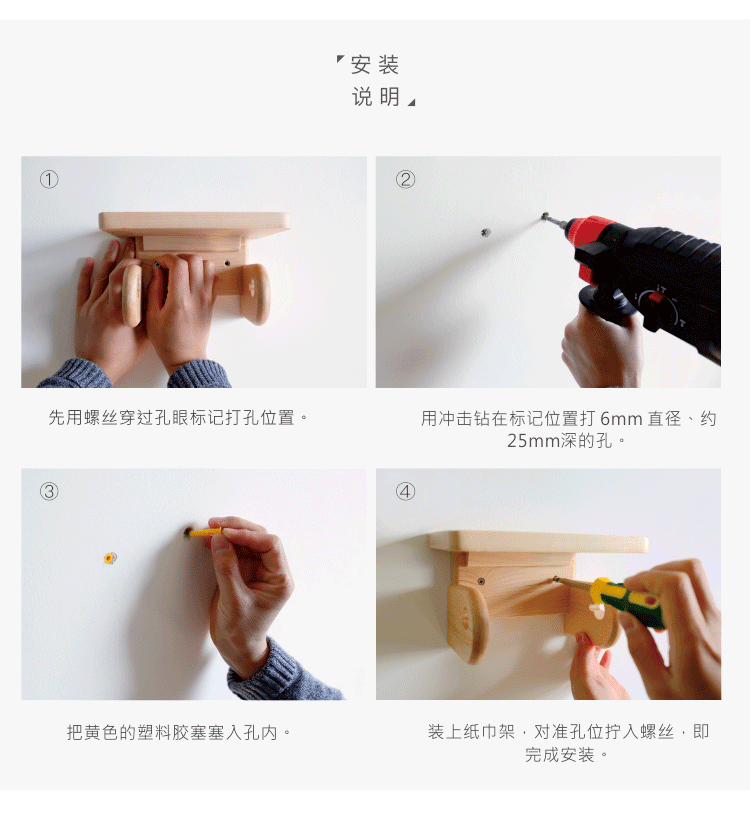 安装
说明

①

先用螺丝穿过孔眼标记打孔位置。

②

用冲击钻在标记位置打 6mm 直径、约 25mm深的孔。

③

把黄色的塑料胶塞塞入孔内。

④

装上纸巾架，对准孔位拧入螺丝，即完成安装。