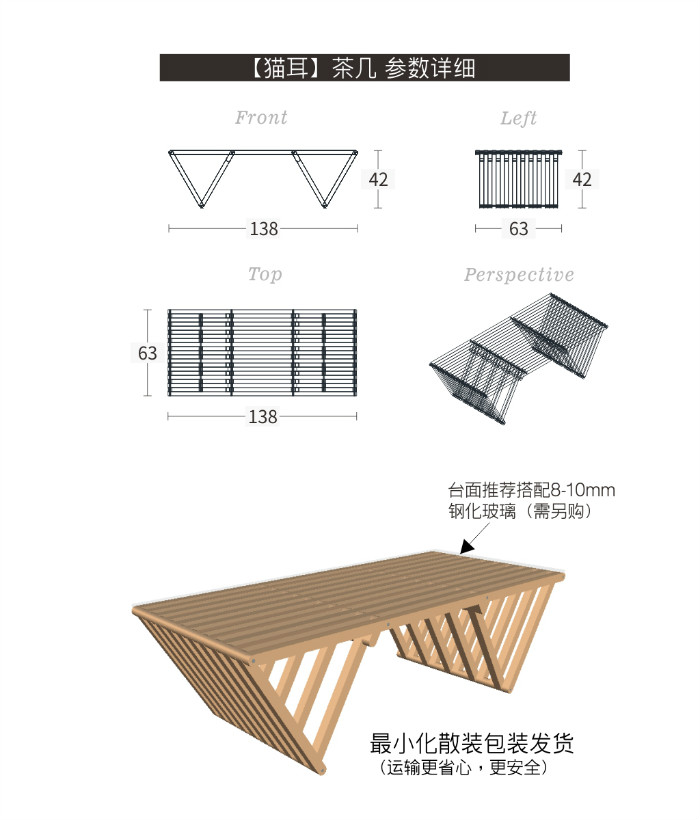 【猫耳】茶几 参数详细

Front

42

138

Left

42

63

Top

63

138

Perspective

台面推荐搭配8-10mm
钢化玻璃（需另购）

最小化散装包装发货
（运输更省心，更安全）