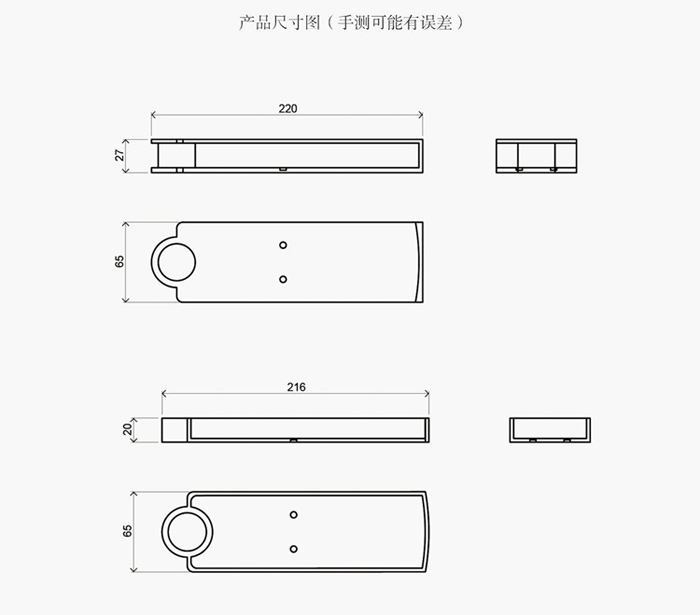 产品尺寸图（手测可能有误差）

220

27

65

216

20

65