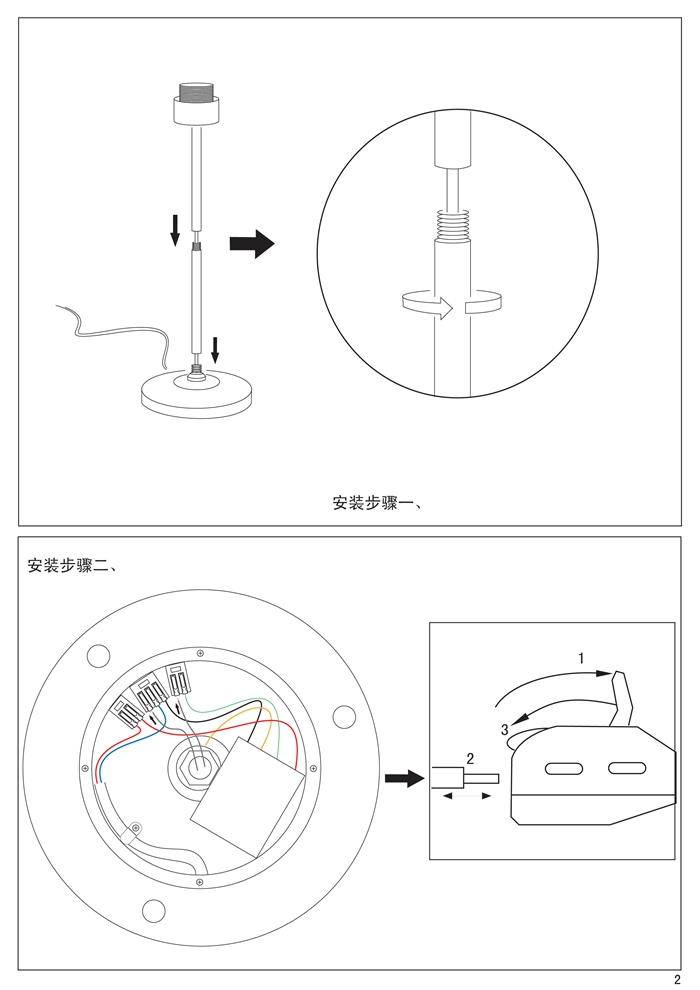 安装步骤一、

安装步骤二、

1

3

2

2