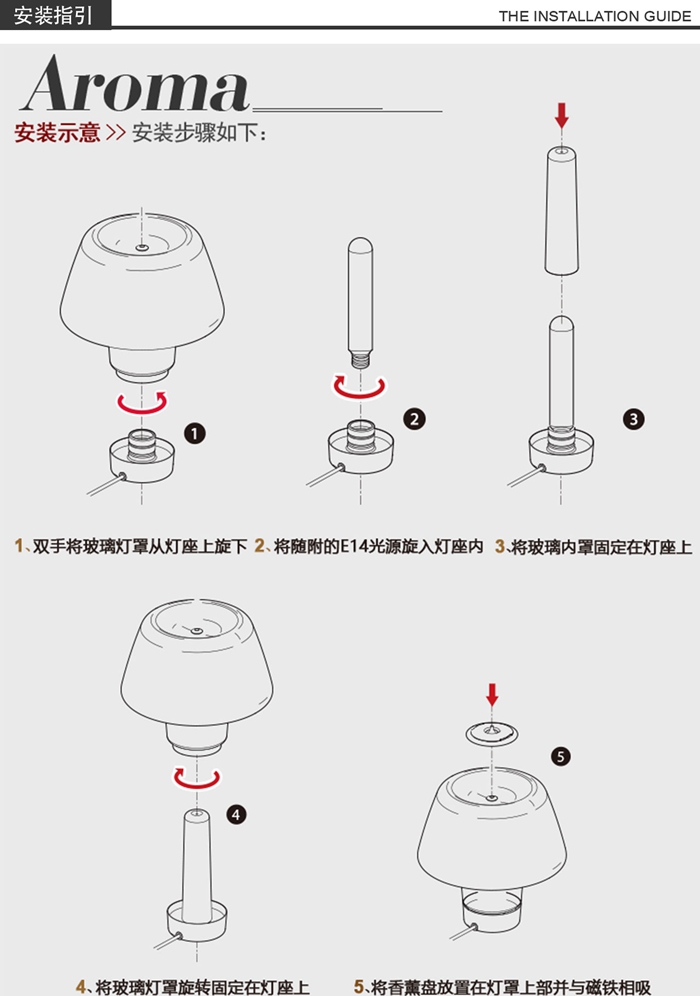 安装指引

THE INSTALLATION GUIDE

Aroma

安装示意 >> 安装步骤如下：

1

2

3

1、双手将玻璃灯罩从灯座上旋下 2、将随附的E14光源旋入灯座内 3、将玻璃内罩固定在灯座上

4

5

4、将玻璃灯罩旋转固定在灯座上 5、将香薰盘放置在灯罩上部并与磁铁相吸